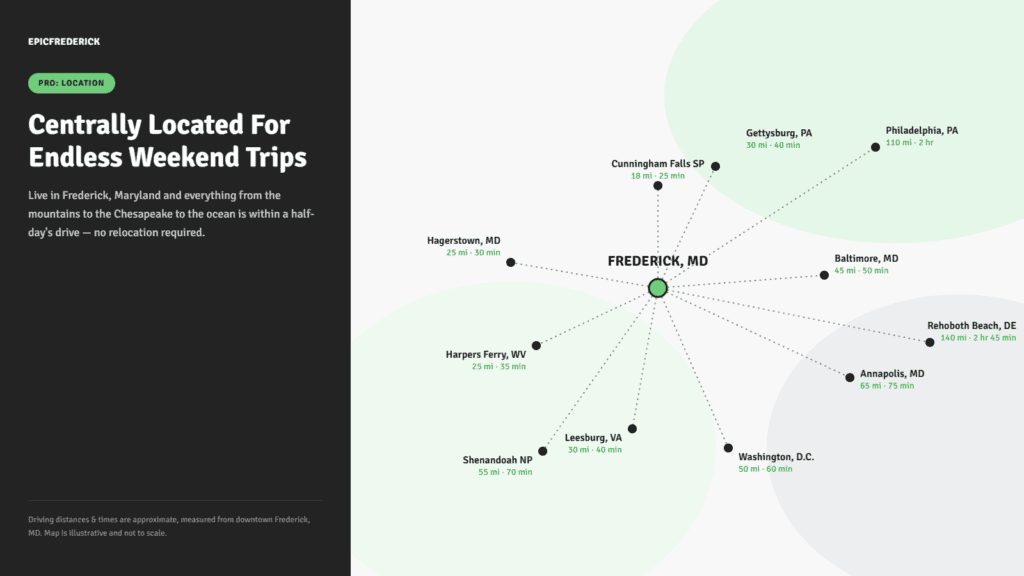 EPICFREDERICK

PRO: LOCATION

Centrally Located For Endless Weekend Trips

Live in Frederick, Maryland and everything from the mountains to the Chesapeake to the ocean is within a half-day's drive — no relocation required.

Driving distances & times are approximate, measured from downtown Frederick, MD. Map is illustrative and not to scale.

Gettysburg, PA
30 mi · 40 min

Philadelphia, PA
110 mi · 2 hr

Cunningham Falls SP
18 mi · 25 min

Hagerstown, MD
25 mi · 30 min

FREDERICK, MD

Baltimore, MD
45 mi · 50 min

Rehoboth Beach, DE
140 mi · 2 hr 45 min

Harpers Ferry, WV
25 mi · 35 min

Annapolis, MD
65 mi · 75 min

Leesburg, VA
30 mi · 40 min

Shenandoah NP
55 mi · 70 min

Washington, D.C.
50 mi · 60 min